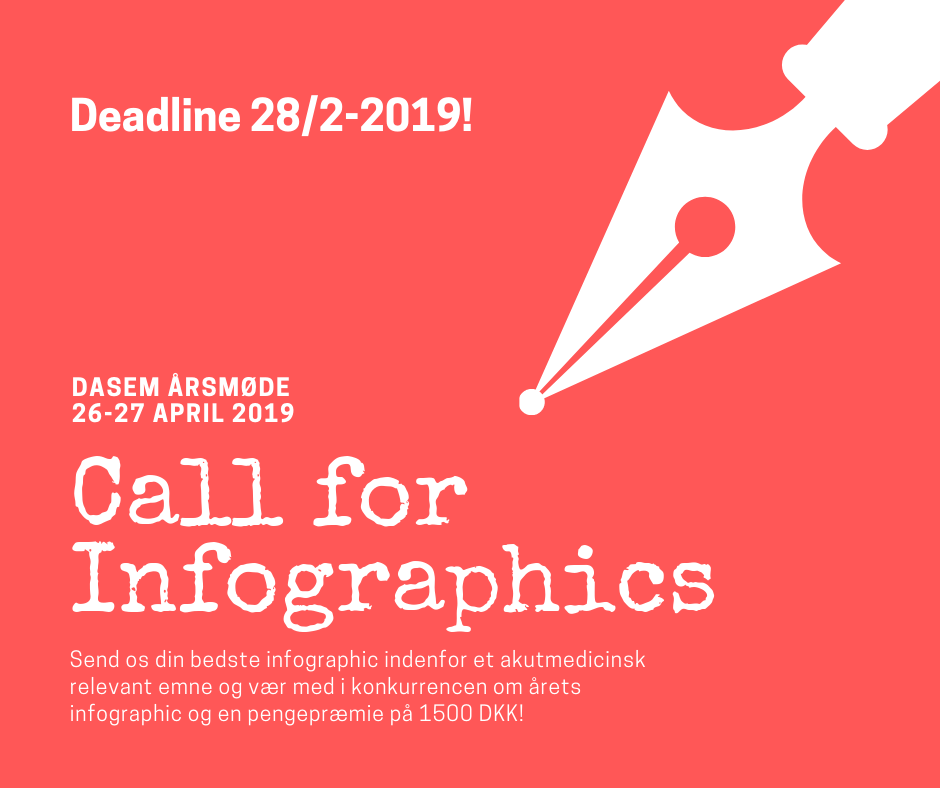 Deadline 28/2-2019!

DASEM ÅRSMØDE
26-27 APRIL 2019

Call for Infographics

Send os din bedste infographic indenfor et akutmedicinsk relevant emne og vær med i konkurrencen om årets infographic og en pengepræmie på 1500 DKK!